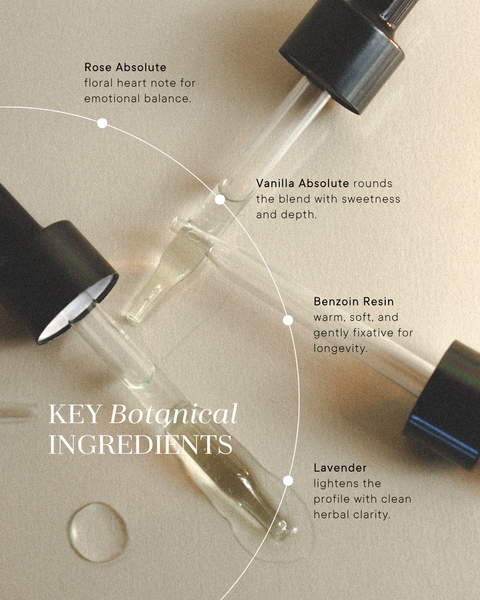 Rose Absolute
floral heart note for emotional balance.

Vanilla Absolute rounds the blend with sweetness and depth.

Benzoin Resin
warm, soft, and gently fixative for longevity.

KEY Botanical INGREDIENTS

Lavender
lightens the profile with clean herbal clarity.